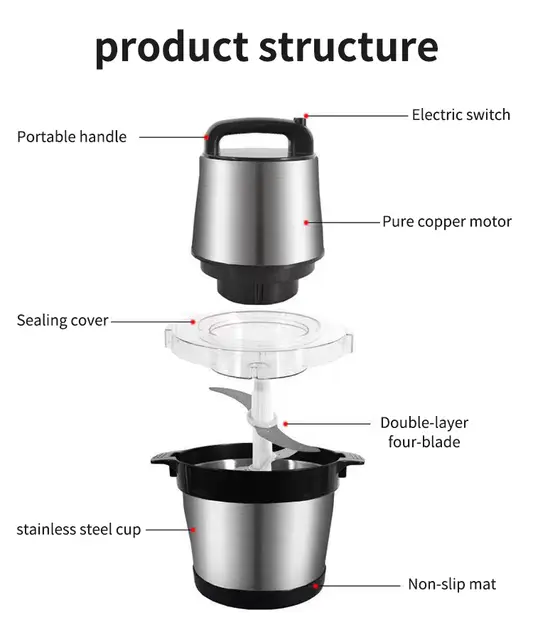 product structure

Electric switch

Portable handle

Pure copper motor

Sealing cover

Double-layer four-blade

stainless steel cup

Non-slip mat